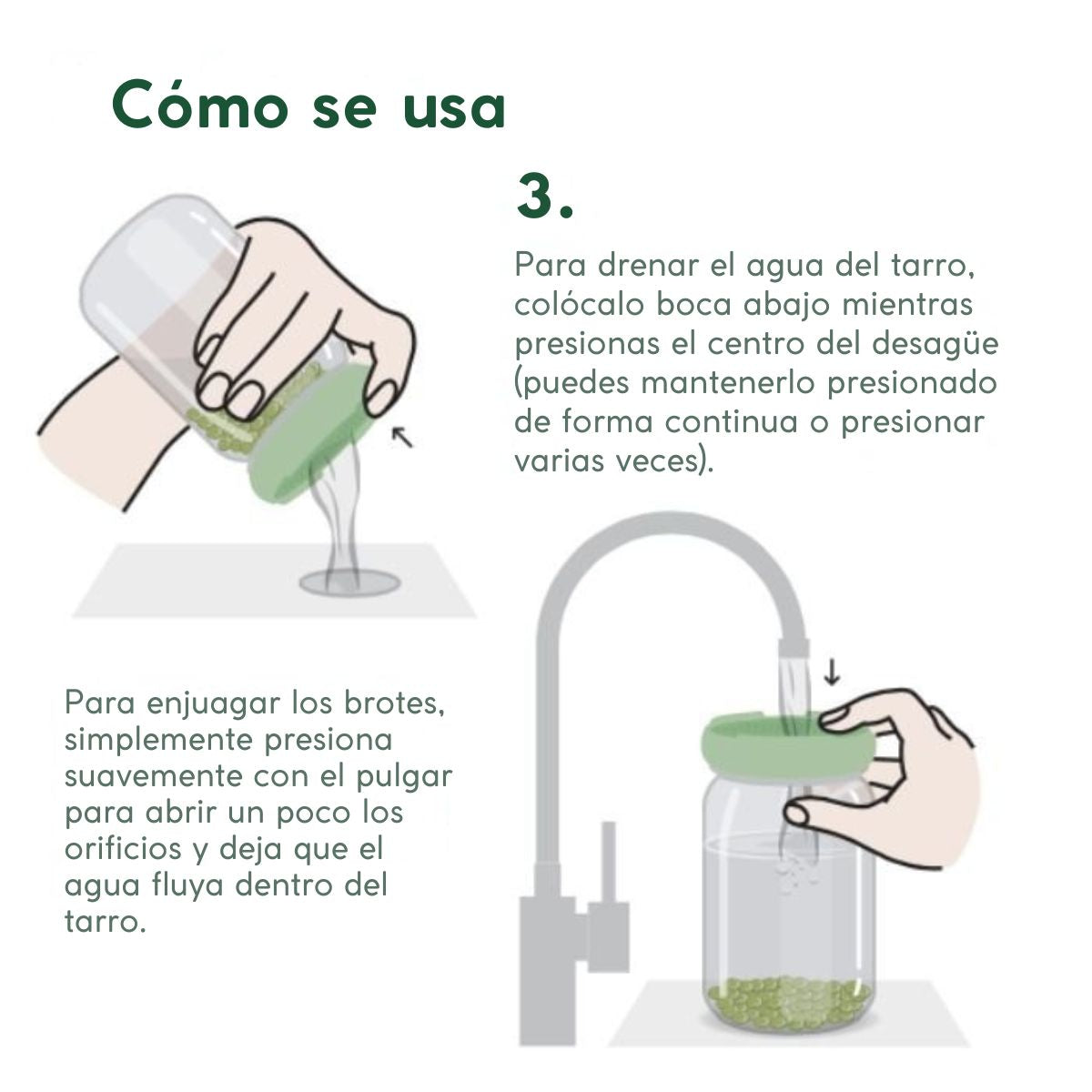 Cómo se usa

3.

Para drenar el agua del tarro, colócalo boca abajo mientras presionas el centro del desagüe (puedes mantenerlo presionado de forma continua o presionar varias veces).

Para enjuagar los brotes, simplemente presiona suavemente con el pulgar para abrir un poco los orificios y deja que el agua fluya dentro del tarro.