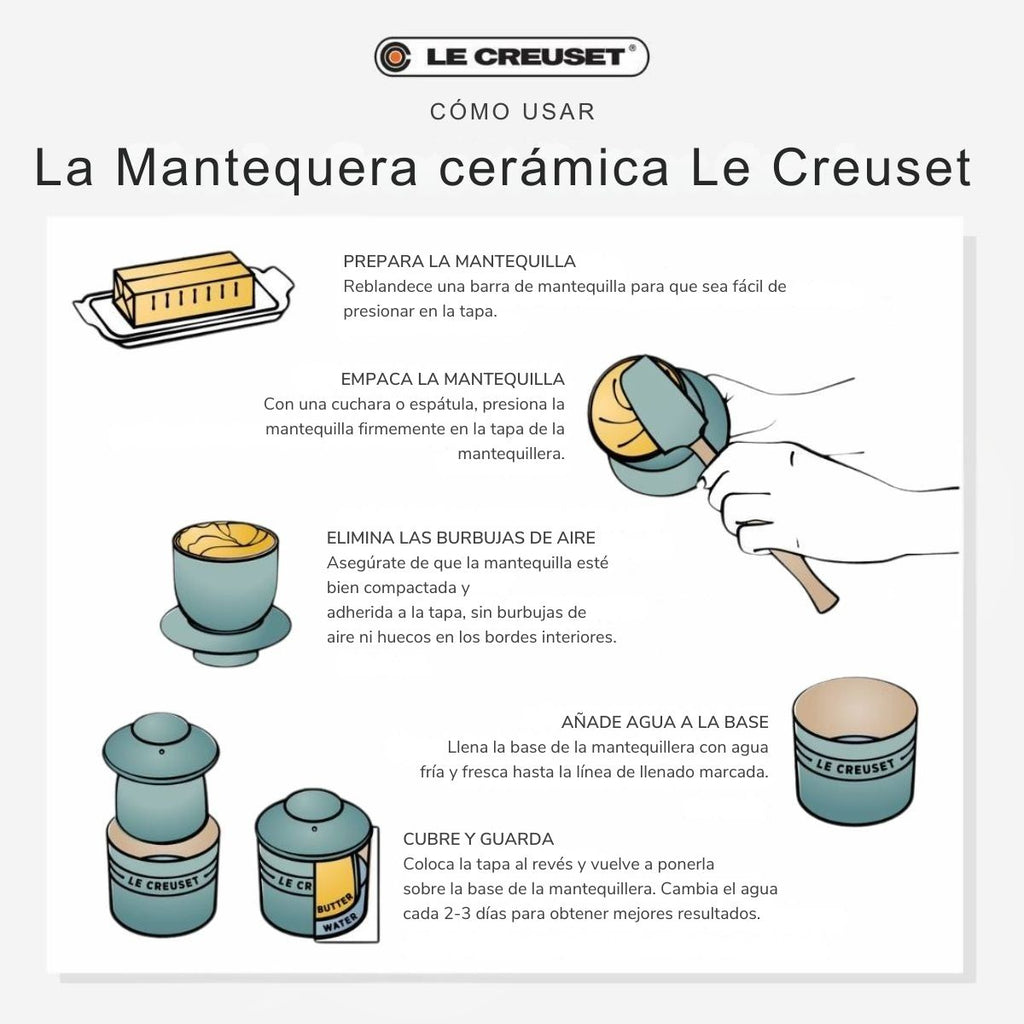 LE CREUSET®

CÓMO USAR

La Mantequera cerámica Le Creuset

PREPARA LA MANTEQUILLA
Reblandece una barra de mantequilla para que sea fácil de presionar en la tapa.

EMPACA LA MANTEQUILLA
Con una cuchara o espátula, presiona la mantequilla firmemente en la tapa de la mantequillera.

ELIMINA LAS BURBUJAS DE AIRE
Asegúrate de que la mantequilla esté bien compactada y
adherida a la tapa, sin burbujas de aire ni huecos en los bordes interiores.

AÑADE AGUA A LA BASE
Llena la base de la mantequillera con agua fría y fresca hasta la línea de llenado marcada.

LE CREUSET

CUBRE Y GUARDA
Coloca la tapa al revés y vuelve a ponerla sobre la base de la mantequillera. Cambia el agua cada 2-3 días para obtener mejores resultados.

LE CREUSET

LE CREUSET

BUTTER

WATER