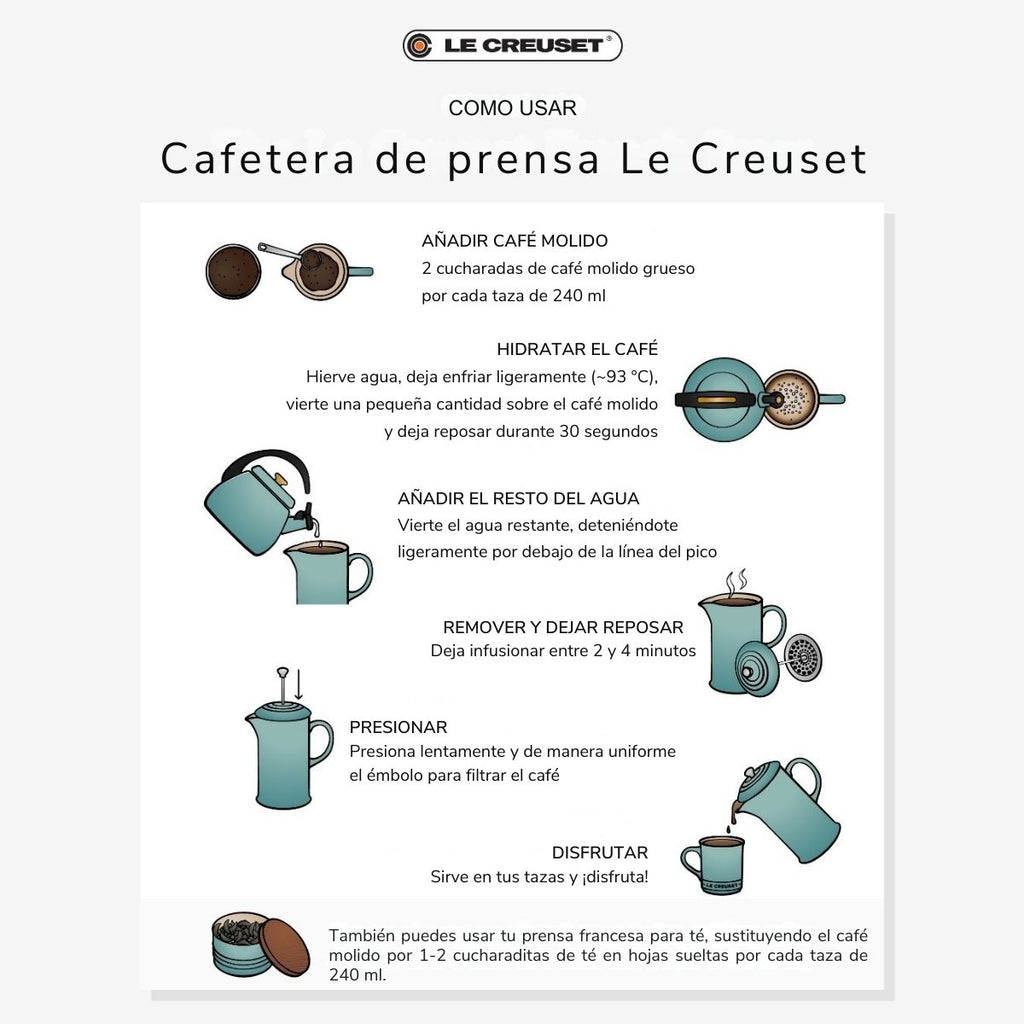 LE CREUSET®

COMO USAR

Cafetera de prensa Le Creuset

AÑADIR CAFÉ MOLIDO
2 cucharadas de café molido grueso por cada taza de 240 ml

HIDRATAR EL CAFÉ
Hierve agua, deja enfriar ligeramente (~93 °C), vierte una pequeña cantidad sobre el café molido y deja reposar durante 30 segundos

AÑADIR EL RESTO DEL AGUA
Vierte el agua restante, deteniéndote ligeramente por debajo de la línea del pico

REMOVER Y DEJAR REPOSAR
Deja infusionar entre 2 y 4 minutos

PRESIONAR
Presiona lentamente y de manera uniforme el émbolo para filtrar el café

DISFRUTAR
Sirve en tus tazas y ¡disfruta!

LE CREUSET

También puedes usar tu prensa francesa para té, sustituyendo el café molido por 1-2 cucharaditas de té en hojas sueltas por cada taza de 240 ml.